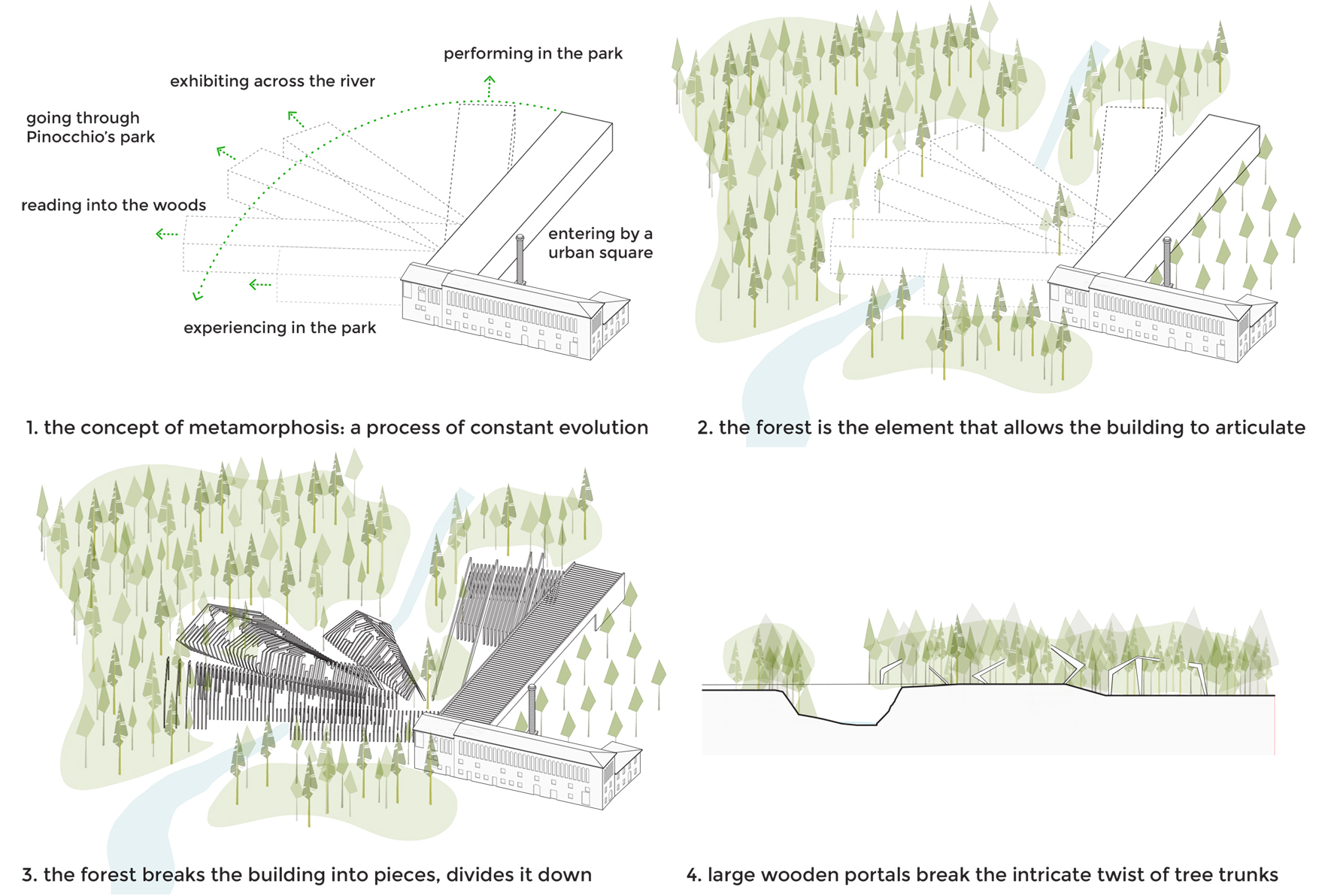 performing in the park

exhibiting across the river

going through Pinocchio's park

reading into the woods

entering by a urban square

experiencing in the park

1. the concept of metamorphosis: a process of constant evolution

2. the forest is the element that allows the building to articulate

3. the forest breaks the building into pieces, divides it down

4. large wooden portals break the intricate twist of tree trunks